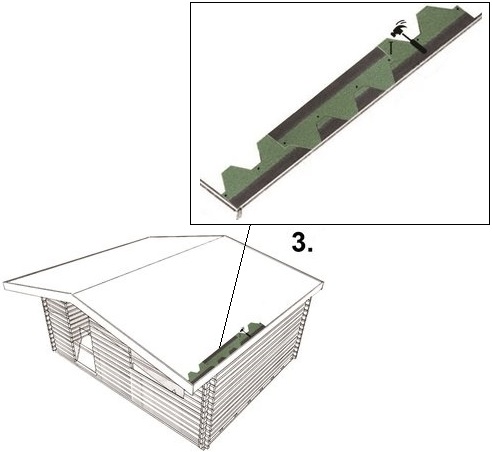 3.