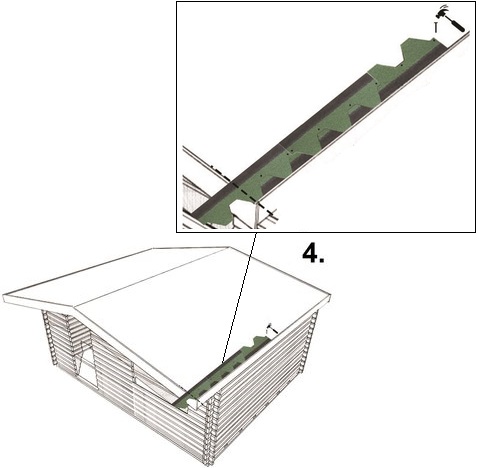 4.